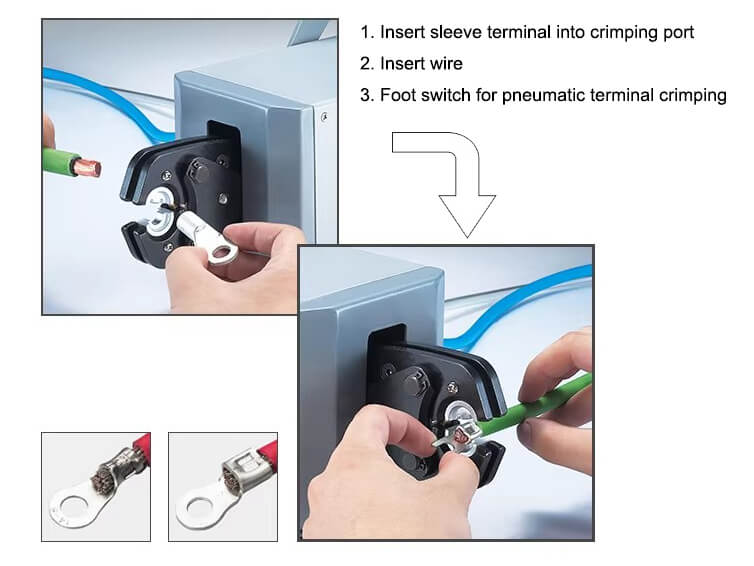 1. Insert sleeve terminal into crimping port
2. Insert wire
3. Foot switch for pneumatic terminal crimping